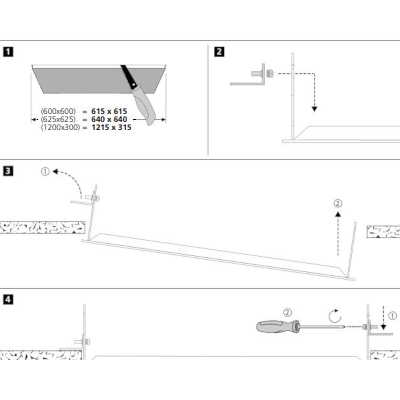 1

(600x600) = 615 x 615
(625x625) = 640 x 640
(1200x300) = 1215 x 315

2

3

①

②

4

②

①